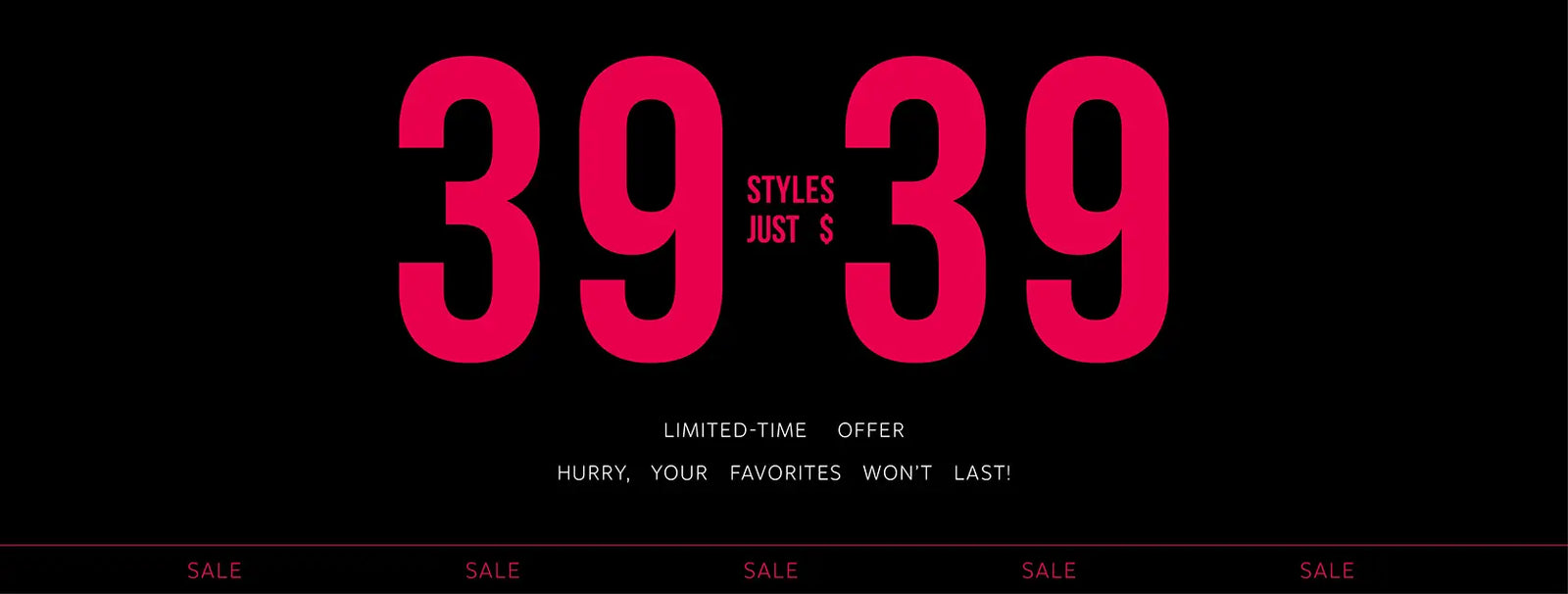 39 STYLES JUST $ 39

LIMITED-TIME OFFER

HURRY, YOUR FAVORITES WON'T LAST!

SALE SALE SALE SALE SALE